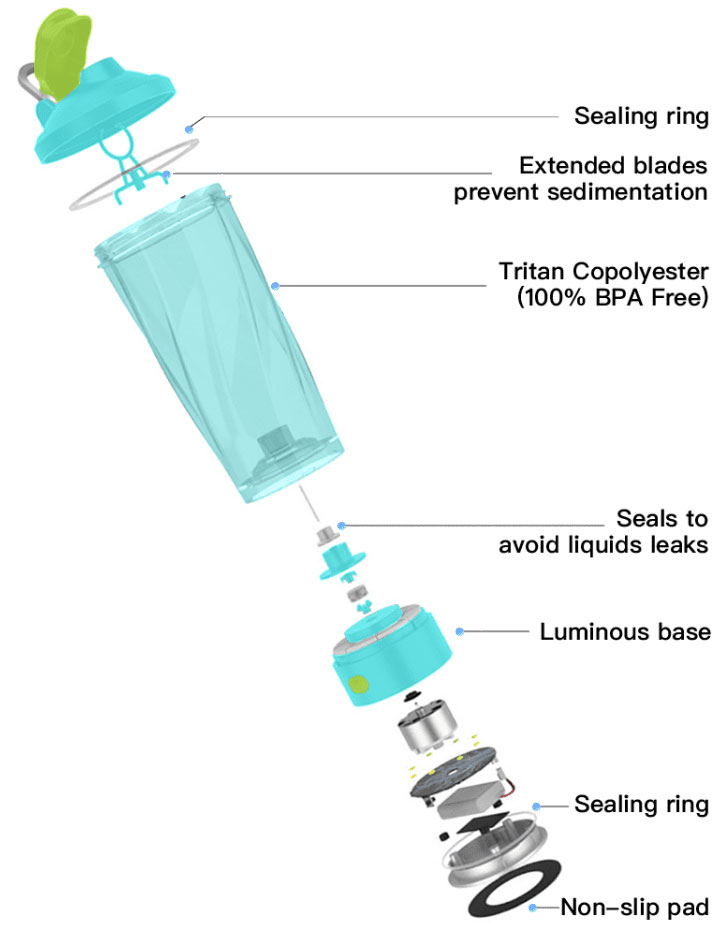 Sealing ring

Extended blades
prevent sedimentation

Tritan Copolyester
(100% BPA Free)

Seals to
avoid liquids leaks

Luminous base

Sealing ring

Non-slip pad