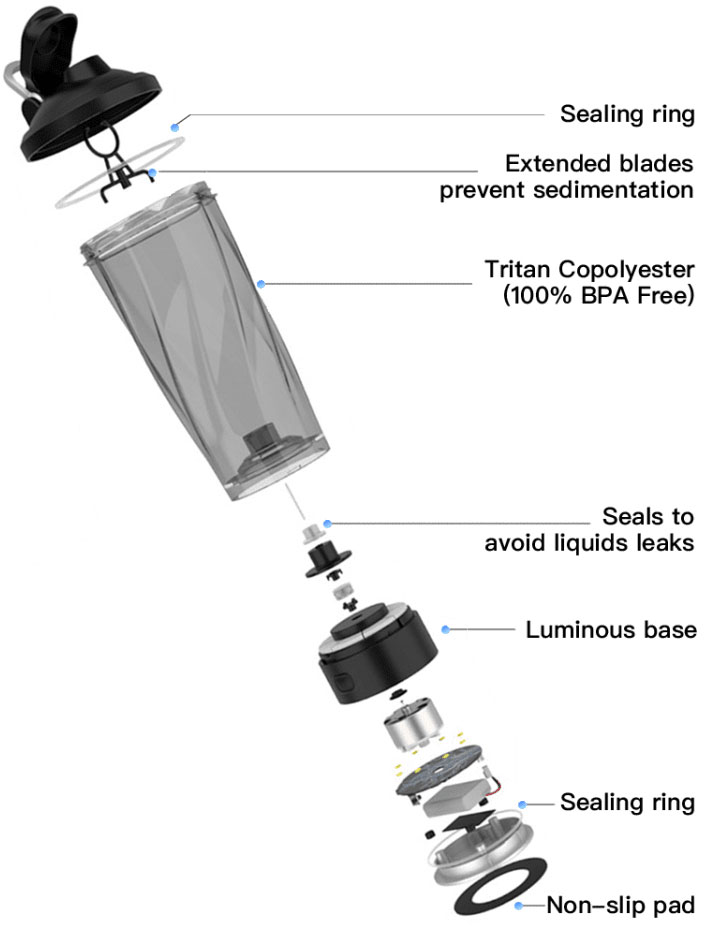 Sealing ring

Extended blades prevent sedimentation

Tritan Copolyester (100% BPA Free)

Seals to avoid liquids leaks

Luminous base

Sealing ring

Non-slip pad